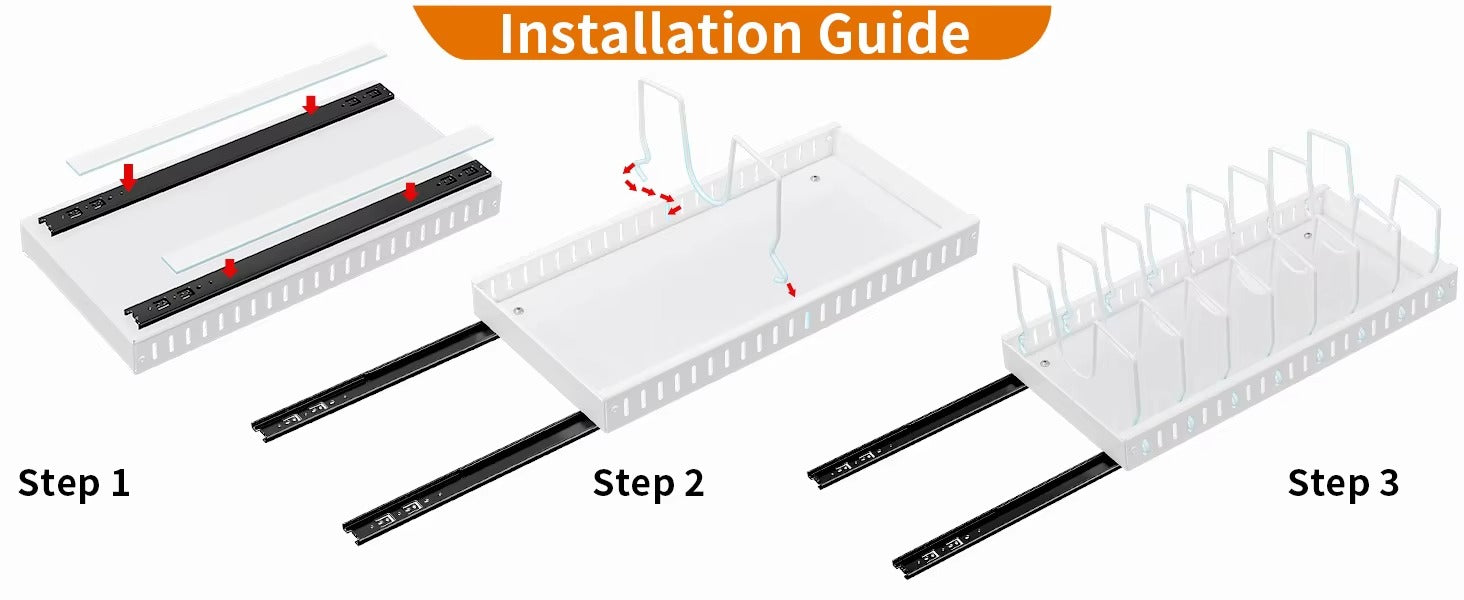 Installation Guide

Step 1

Step 2

Step 3